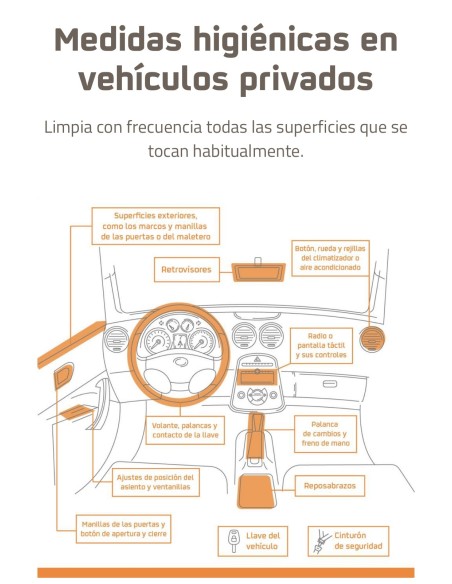 Medidas higiénicas en vehículos privados

Limpia con frecuencia todas las superficies que se tocan habitualmente.

Superficies exteriores, como los marcos y manillas de las puertas o del maletero

Retrovisores

Botón, rueda y rejillas del climatizador o aire acondicionado

Radio o pantalla táctil y sus controles

Volante, palancas y contacto de la llave

Palanca de cambios y freno de mano

Ajustes de posición del asiento y ventanillas

Reposabrazos

Manillas de las puertas y botón de apertura y cierre

Llave del vehículo

Cinturón de seguridad